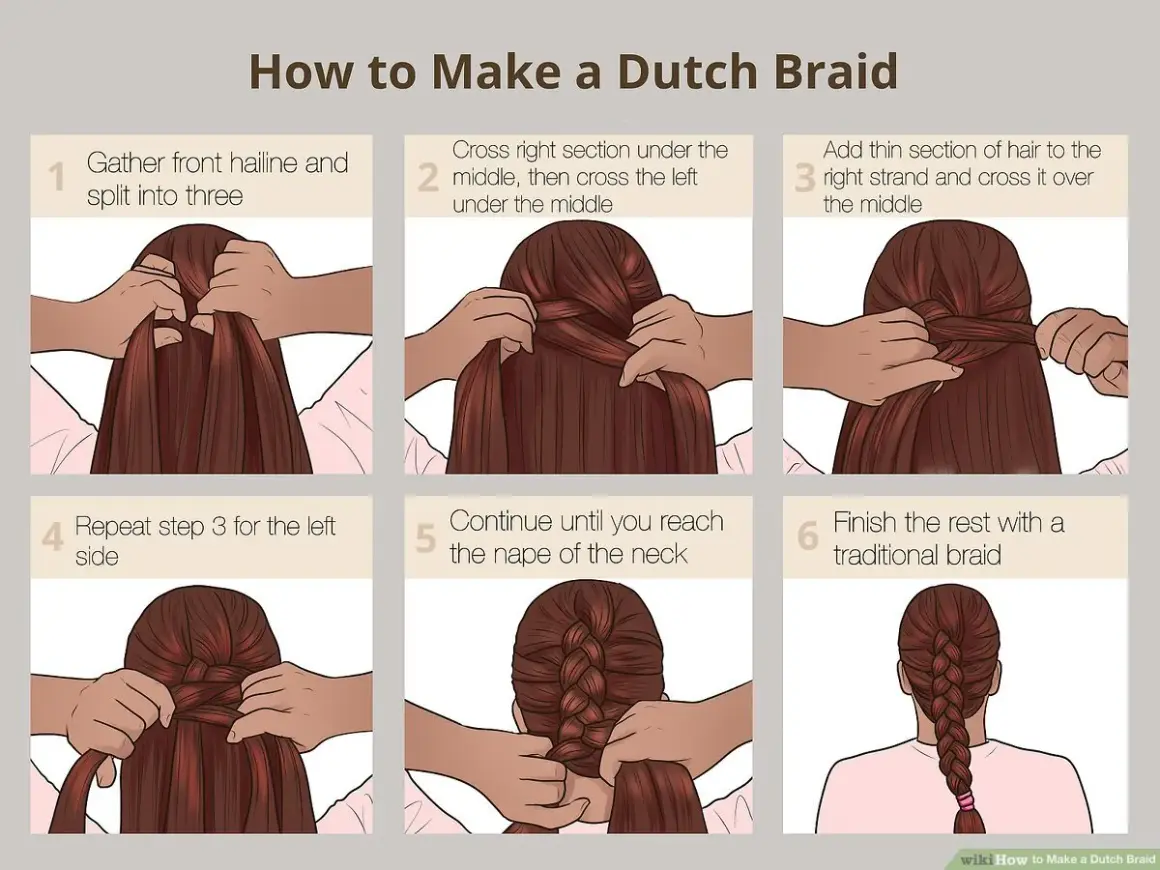 How to Make a Dutch Braid

1 Gather front hailine and split into three

2 Cross right section under the middle, then cross the left under the middle

3 Add thin section of hair to the right strand and cross it over the middle

4 Repeat step 3 for the left side

5 Continue until you reach the nape of the neck

6 Finish the rest with a traditional braid

wikiHow to Make a Dutch Braid